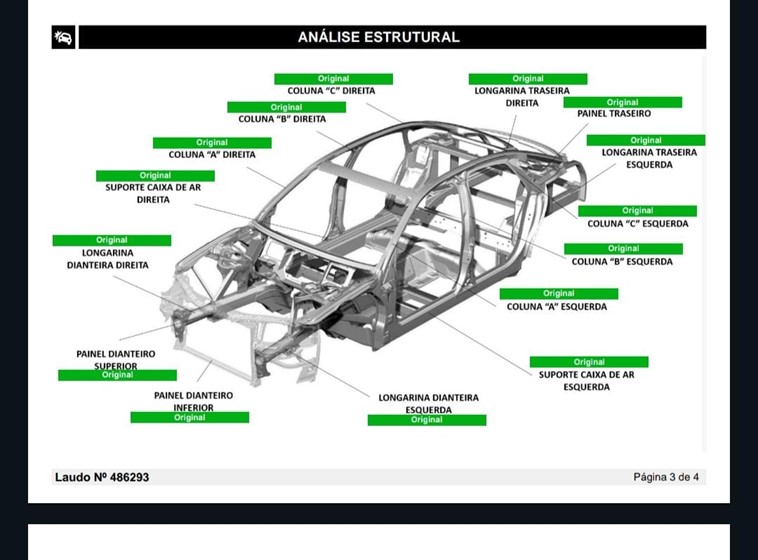 ANÁLISE ESTRUTURAL

Original
COLUNA "C" DIREITA

Original
COLUNA "B" DIREITA

Original
COLUNA "A" DIREITA

Original
SUPORTE CAIXA DE AR DIREITA

Original
LONGARINA DIANTEIRA DIREITA

PAINEL DIANTEIRO SUPERIOR
Original

PAINEL DIANTEIRO INFERIOR
Original

LONGARINA DIANTEIRA ESQUERDA
Original

Original
LONGARINA TRASEIRA DIREITA

Original
PAINEL TRASEIRO

Original
LONGARINA TRASEIRA ESQUERDA

Original
COLUNA "C" ESQUERDA

Original
COLUNA "B" ESQUERDA

Original
COLUNA "A" ESQUERDA

Original
SUPORTE CAIXA DE AR ESQUERDA

Laudo Nº 486293

Página 3 de 4