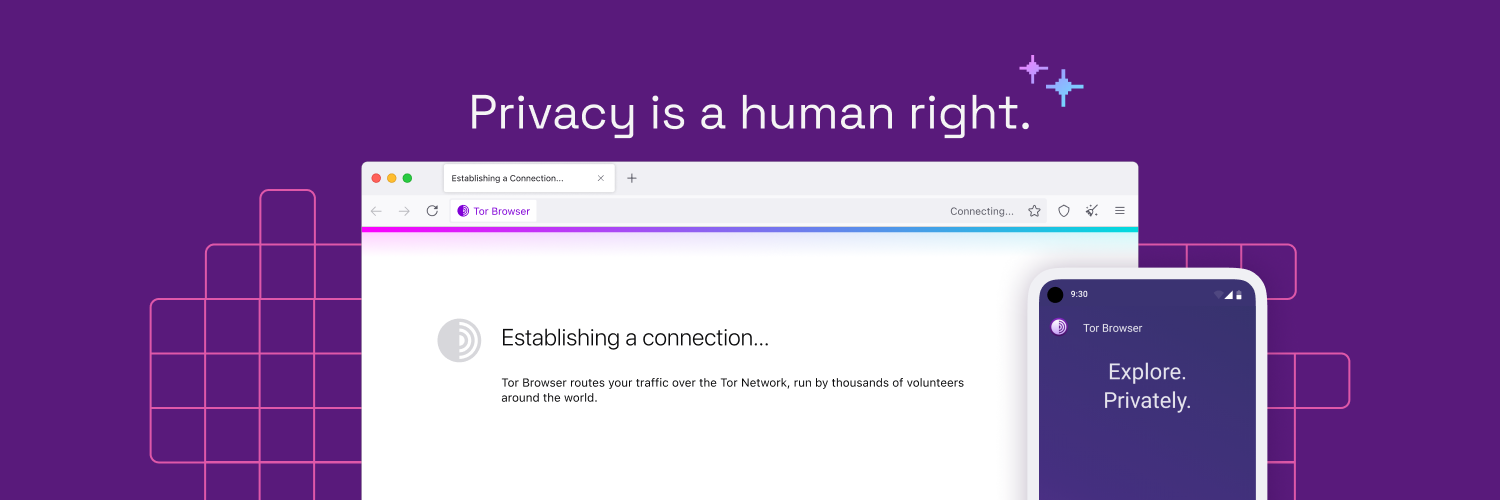 Privacy is a human right.

Establishing a Connection...

Tor Browser

Connecting...

Establishing a connection...

Tor Browser routes your traffic over the Tor Network, run by thousands of volunteers around the world.

9:30

Tor Browser

Explore.
Privately.