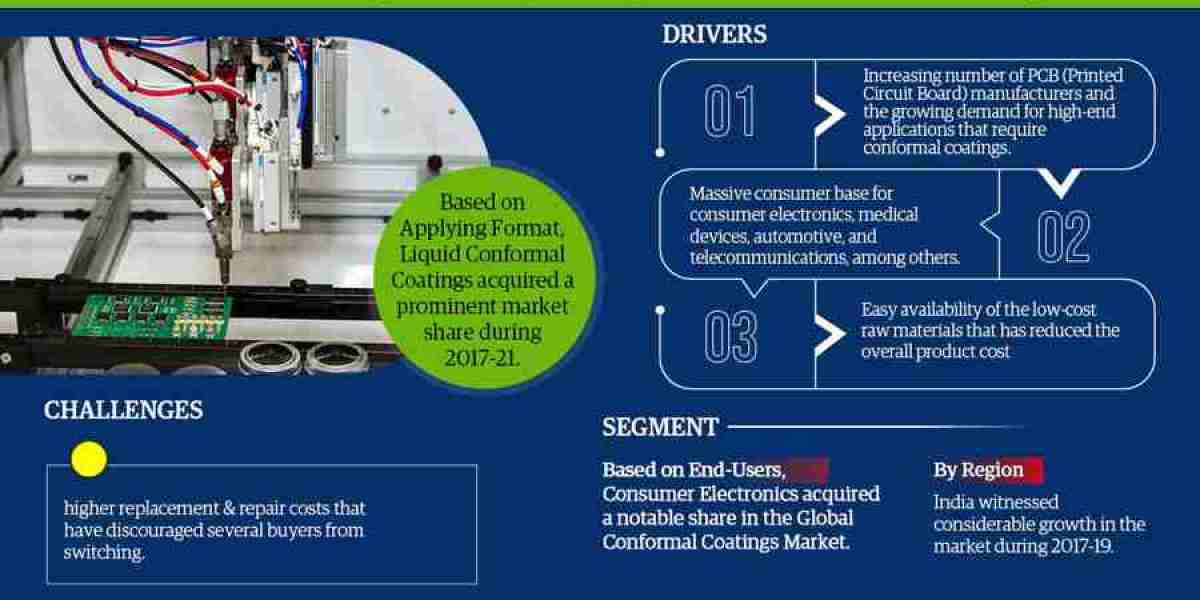 DRIVERS

01

Increasing number of PCB (Printed Circuit Board) manufacturers and the growing demand for high-end applications that require conformal coatings.

Massive consumer base for consumer electronics, medical devices, automotive, and telecommunications, among others.

02

03

Easy availability of the low-cost raw materials that has reduced the overall product cost

Based on Applying Format, Liquid Conformal Coatings acquired a prominent market share during 2017-21.

CHALLENGES

higher replacement & repair costs that have discouraged several buyers from switching.

SEGMENT

Based on End-Users, Consumer Electronics acquired a notable share in the Global Conformal Coatings Market.

By Region

India witnessed considerable growth in the market during 2017-19.