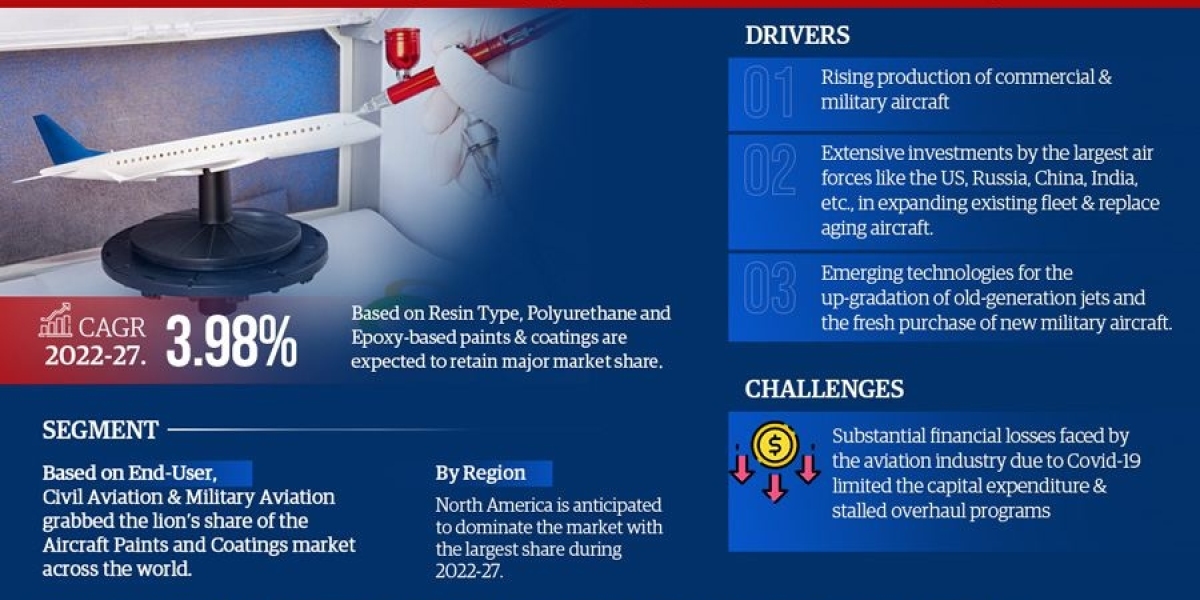 CAGR 2022-27. 3.98%

Based on Resin Type, Polyurethane and Epoxy-based paints & coatings are expected to retain major market share.

SEGMENT

Based on End-User, Civil Aviation & Military Aviation grabbed the lion's share of the Aircraft Paints and Coatings market across the world.

By Region

North America is anticipated to dominate the market with the largest share during 2022-27.

DRIVERS

01 Rising production of commercial & military aircraft

02 Extensive investments by the largest air forces like the US, Russia, China, India, etc., in expanding existing fleet & replace aging aircraft.

03 Emerging technologies for the up-gradation of old-generation jets and the fresh purchase of new military aircraft.

CHALLENGES

Substantial financial losses faced by the aviation industry due to Covid-19 limited the capital expenditure & stalled overhaul programs