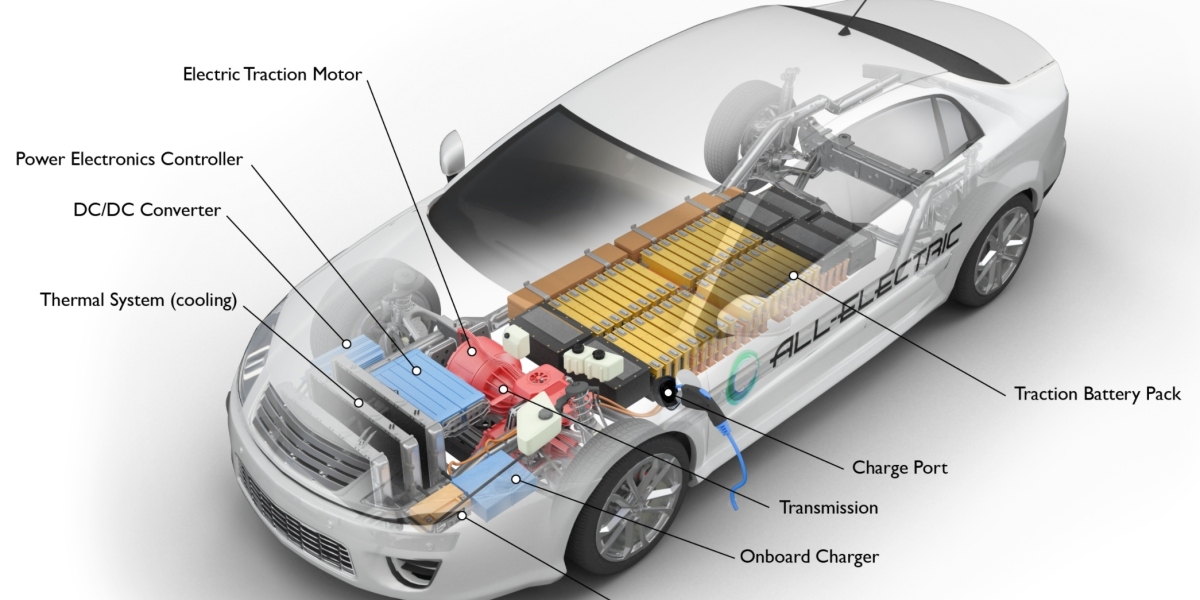 Electric Traction Motor

Power Electronics Controller

DC/DC Converter

Thermal System (cooling)

ALL-ELECTRIC

Traction Battery Pack

Charge Port

Transmission

Onboard Charger