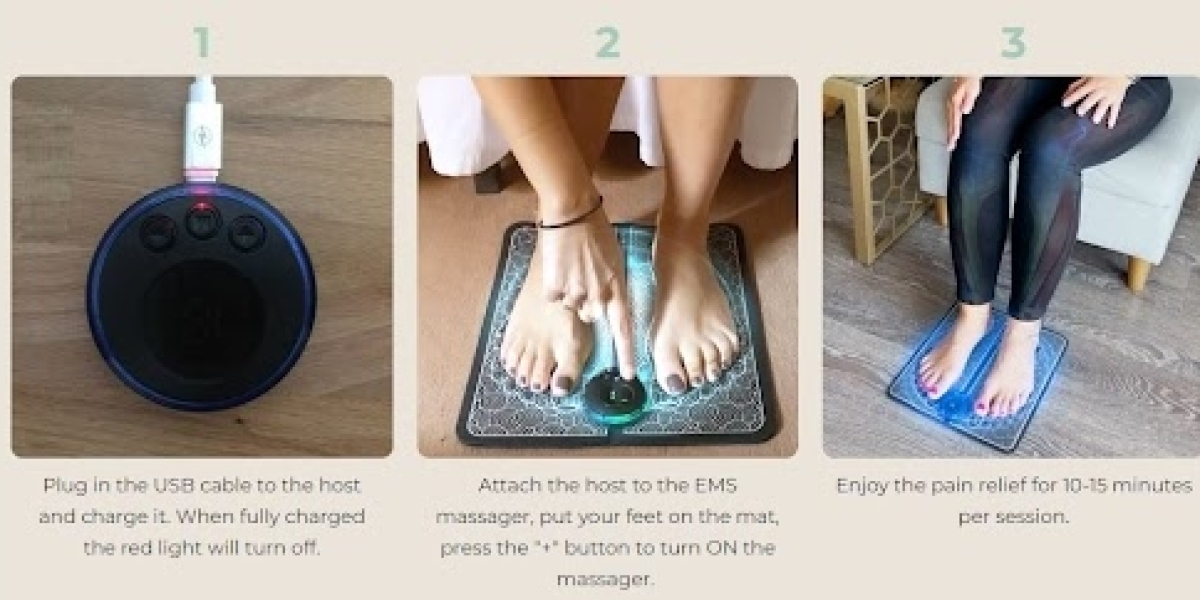 1

Plug in the USB cable to the host and charge it. When fully charged the red light will turn off.

2

Attach the host to the EMS massager, put your feet on the mat, press the "+" button to turn ON the massager.

3

Enjoy the pain relief for 10-15 minutes per session.