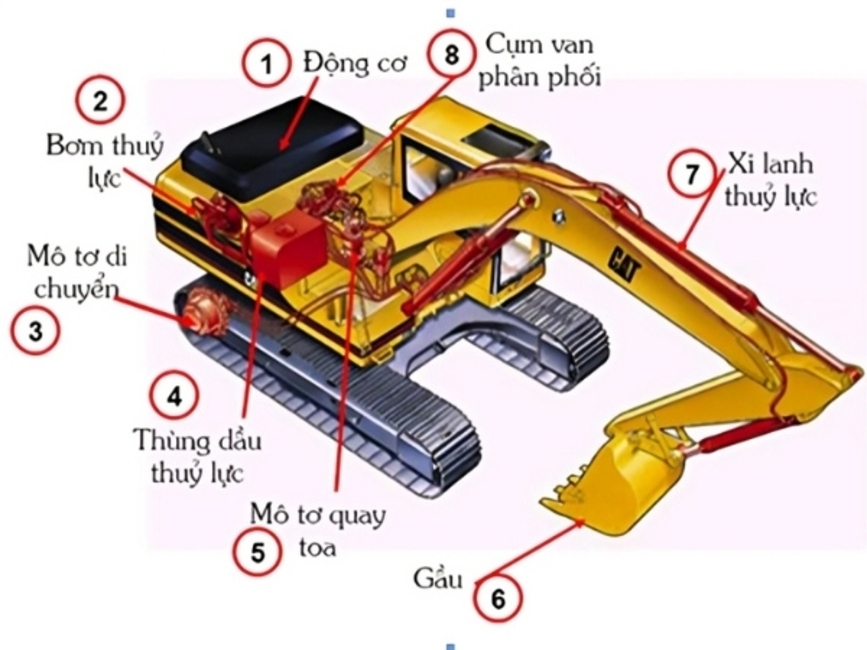 1 Động cơ

8 Cụm van phân phối

2 Bơm thuỷ lực

7 Xi lanh thuỷ lực

Mô tơ di chuyển 3

CAT

4 Thùng dầu thuỷ lực

Mô tơ quay toa 5

Gầu 6