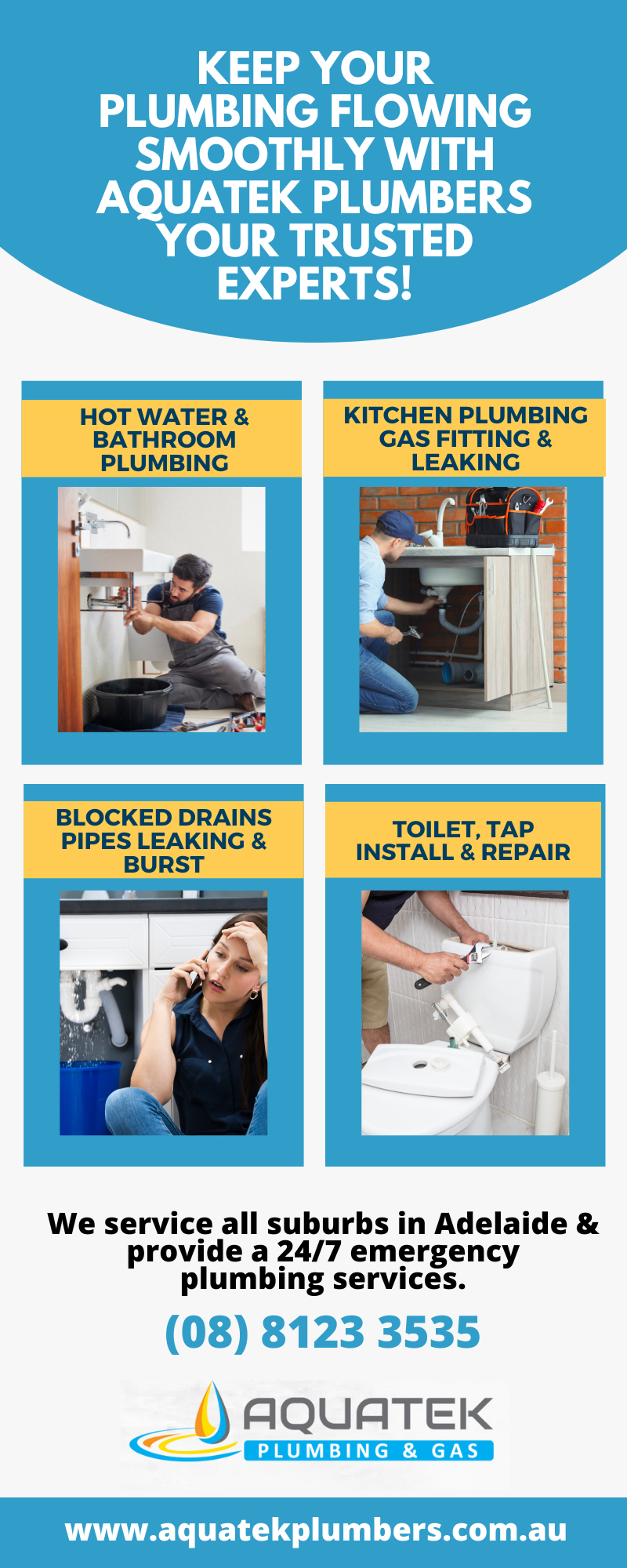 KEEP YOUR PLUMBING FLOWING SMOOTHLY WITH AQUATEK PLUMBERS YOUR TRUSTED EXPERTS!

HOT WATER & BATHROOM PLUMBING

KITCHEN PLUMBING GAS FITTING & LEAKING

BLOCKED DRAINS PIPES LEAKING & BURST

TOILET, TAP INSTALL & REPAIR

We service all suburbs in Adelaide & provide a 24/7 emergency plumbing services.

(08) 8123 3535

AQUATEK
PLUMBING & GAS

www.aquatekplumbers.com.au